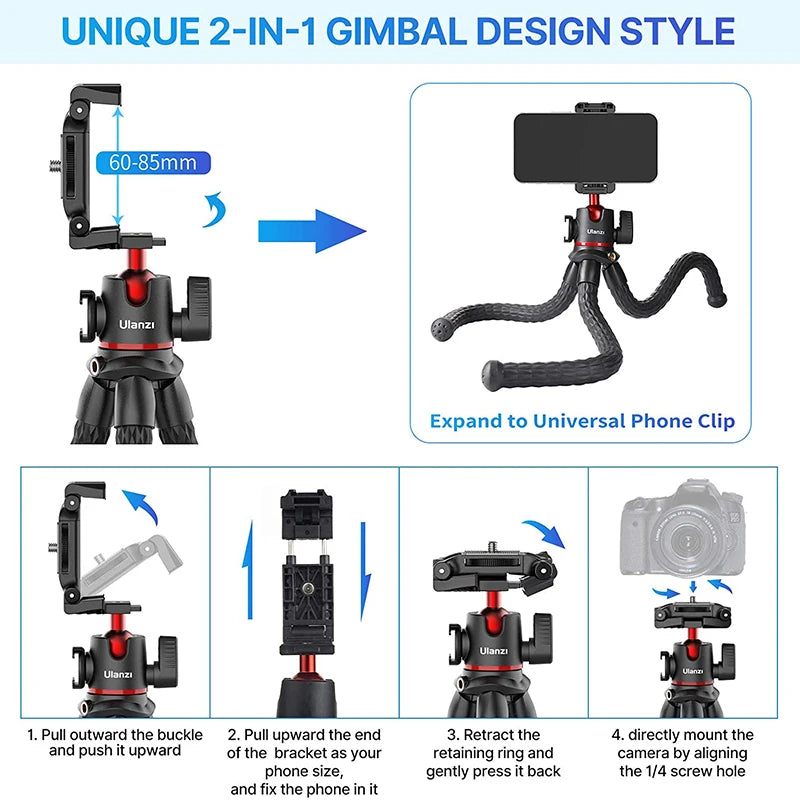 UNIQUE 2-IN-1 GIMBAL DESIGN STYLE

60-85mm

Ulanzi

Ulanzi

Expand to Universal Phone Clip

Ulanzi

Ulanzi

Ulanzi

1. Pull outward the buckle and push it upward

2. Pull upward the end of the bracket as your phone size, and fix the phone in it

3. Retract the retaining ring and gently press it back

4. directly mount the camera by aligning the 1/4 screw hole