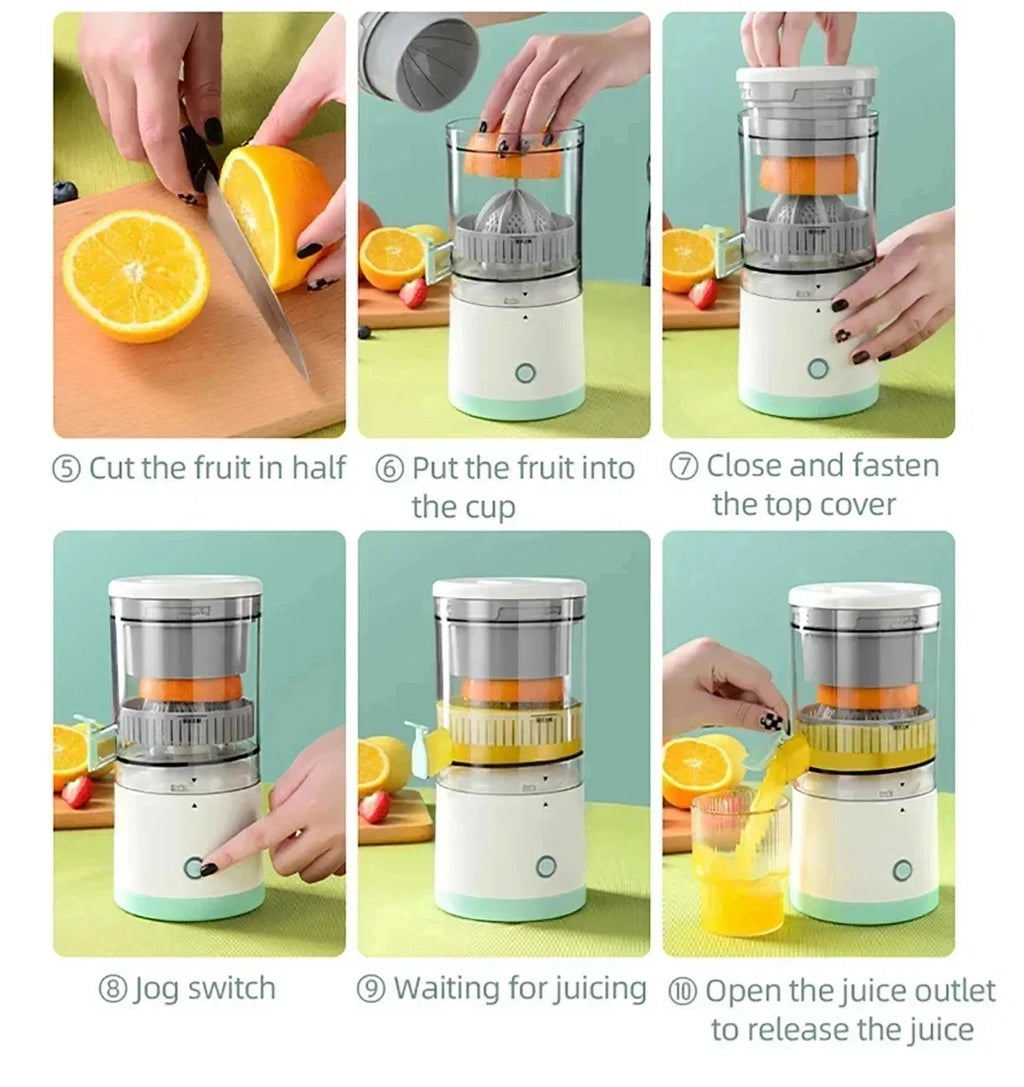 ⑤ Cut the fruit in half

⑥ Put the fruit into the cup

⑦ Close and fasten the top cover

⑧ Jog switch

⑨ Waiting for juicing

⑩ Open the juice outlet to release the juice