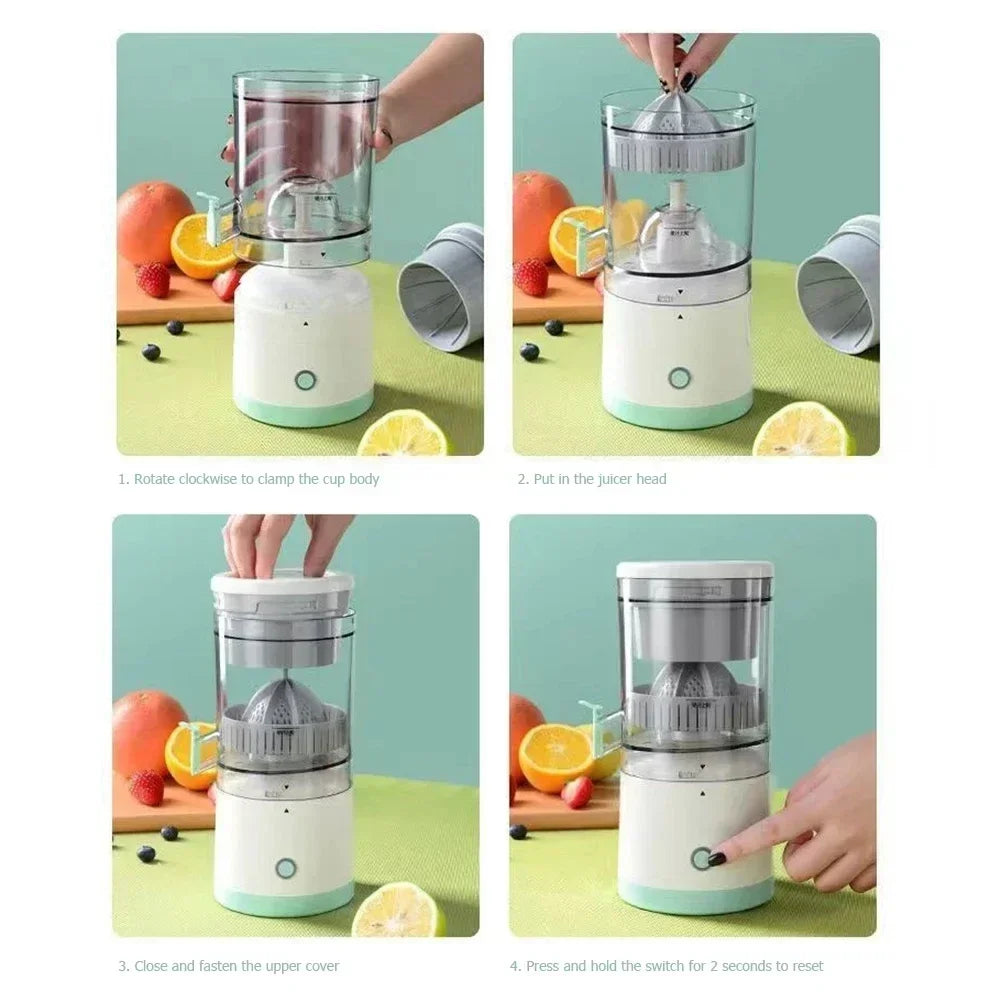 1. Rotate clockwise to clamp the cup body

2. Put in the juicer head

3. Close and fasten the upper cover

4. Press and hold the switch for 2 seconds to reset