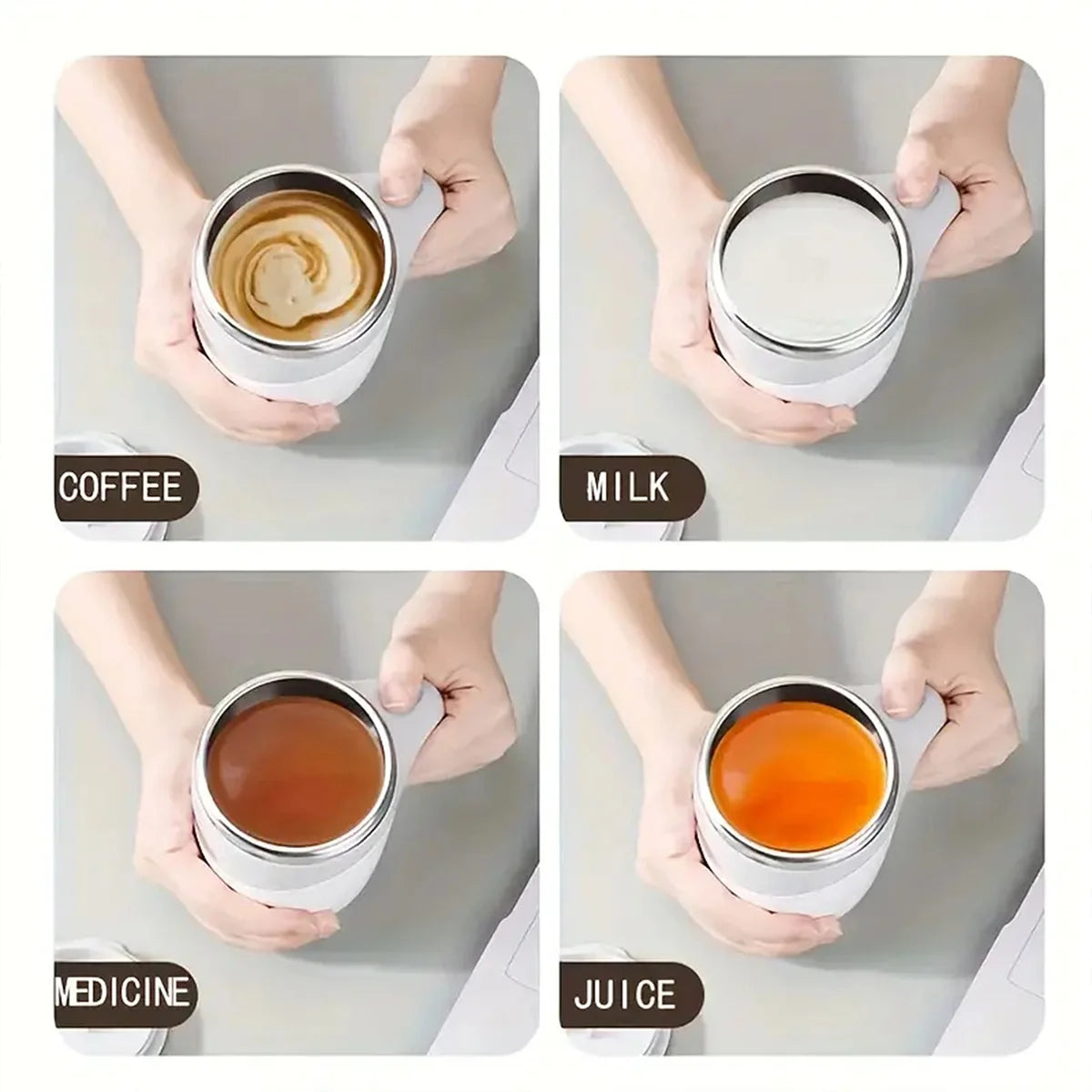 COFFEE

MILK

MEDICINE

JUICE